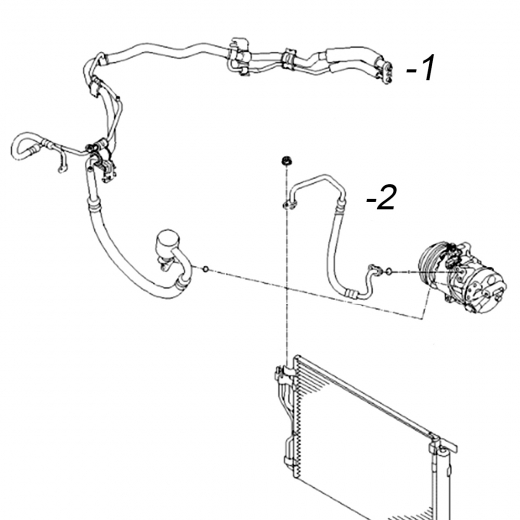 -1

-2