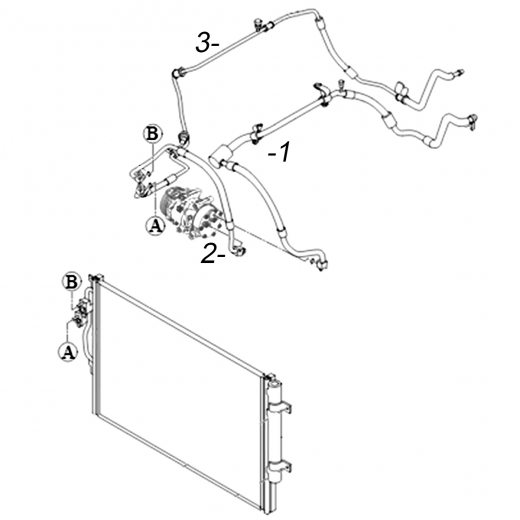 3-

B

-1

A

2-

B

A