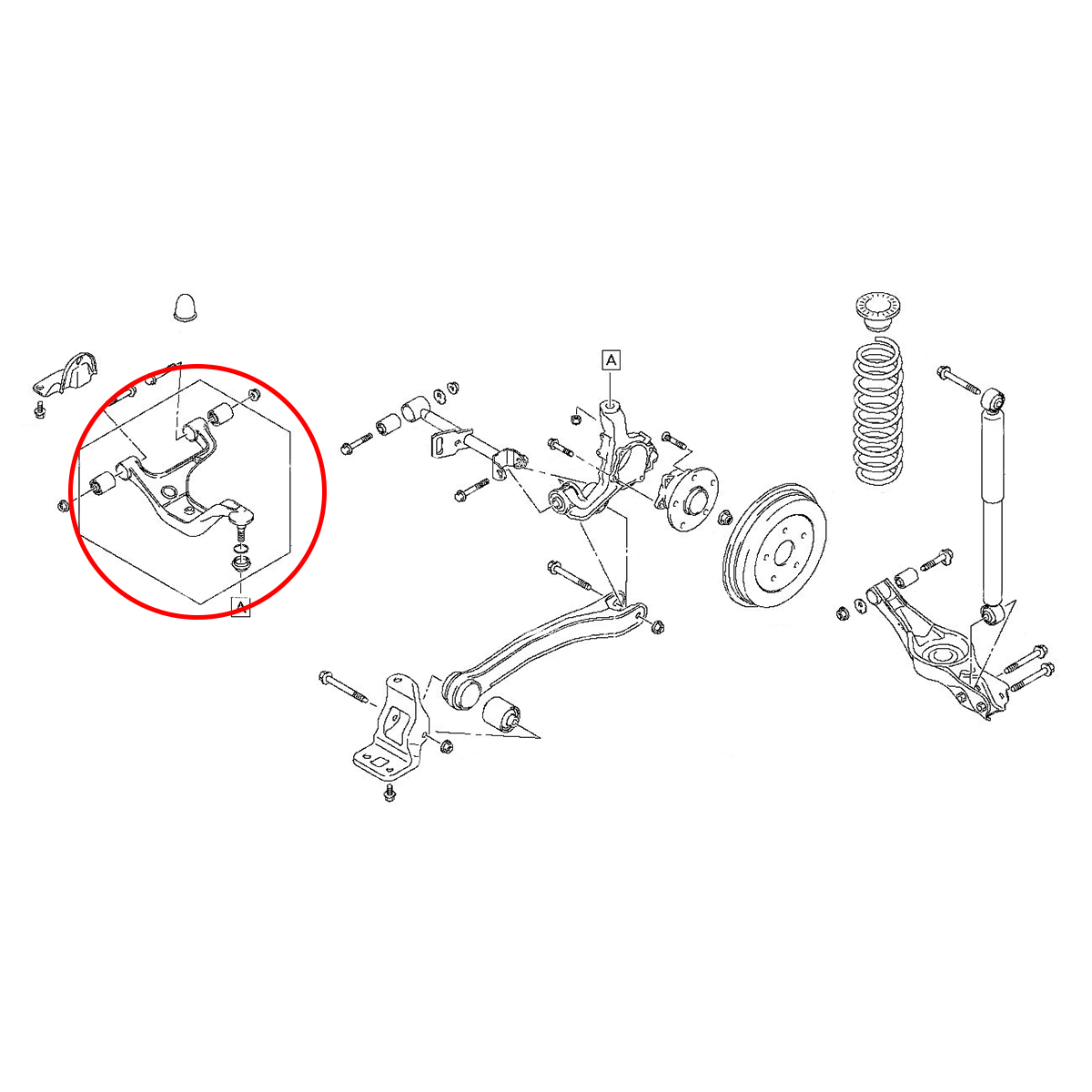 A

A