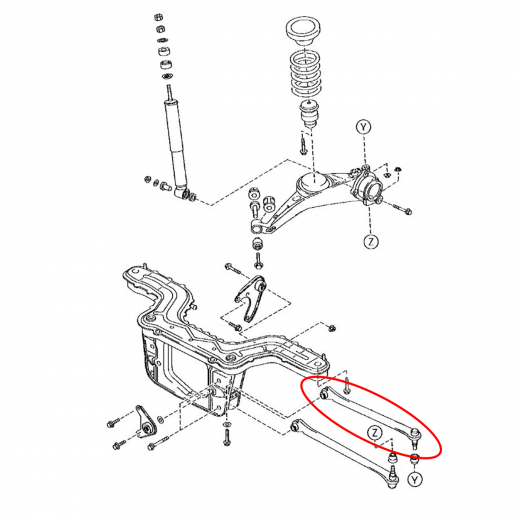 Y

Z

Z

Y