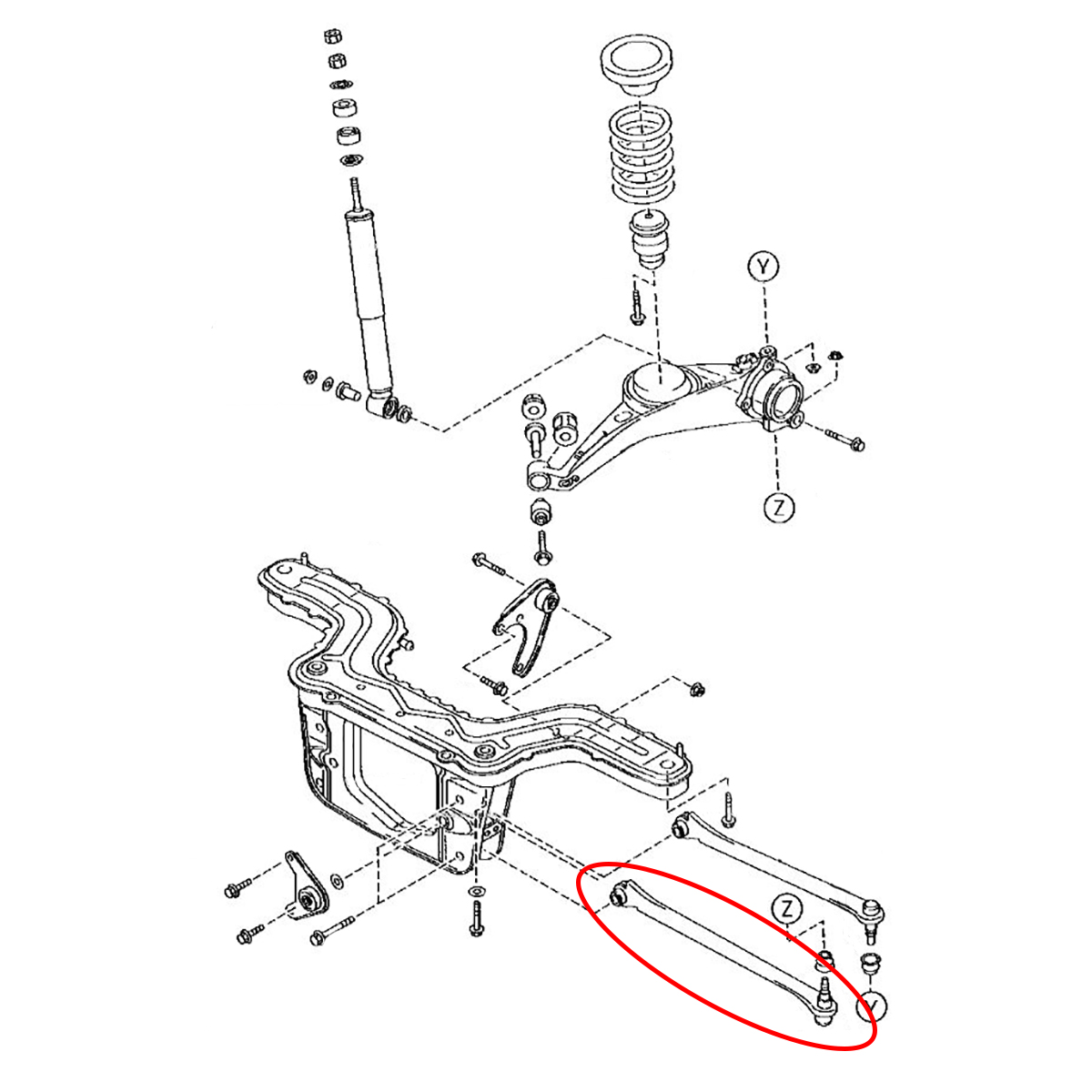 Y

Z

Z

Y