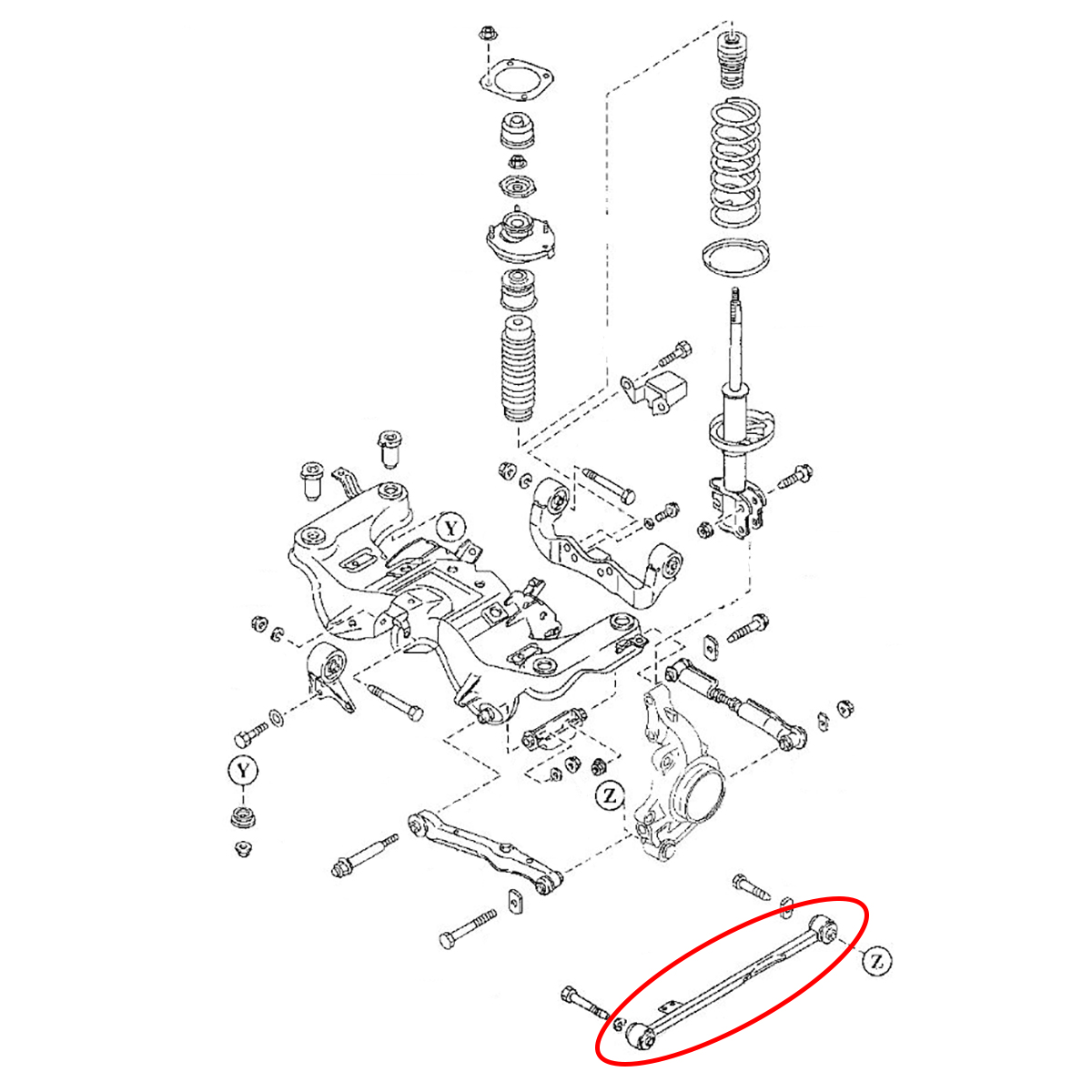 Y
Y
Z
Z