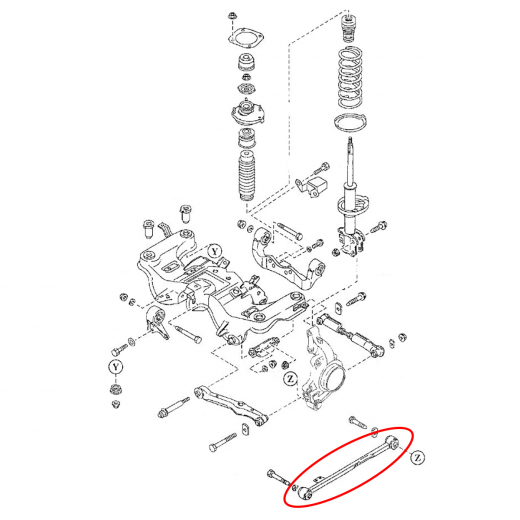 Y
Y
Z
Z