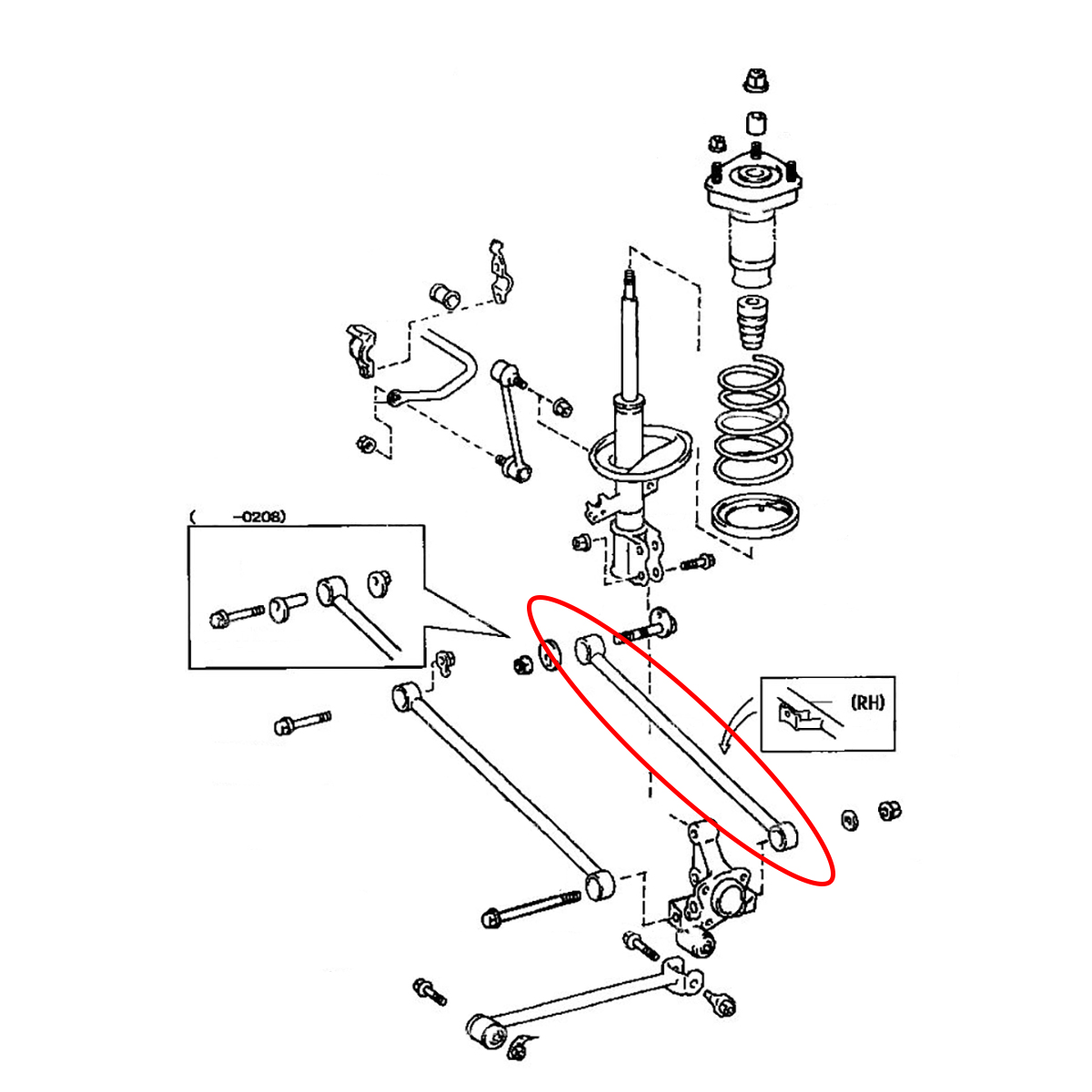 ( -0208)

(RH)