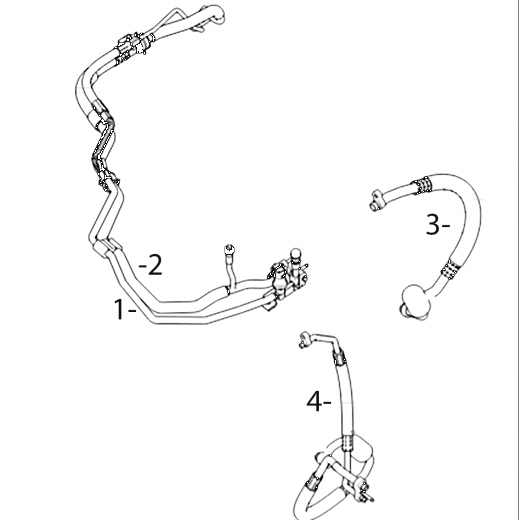 3-

-2

1-

4-