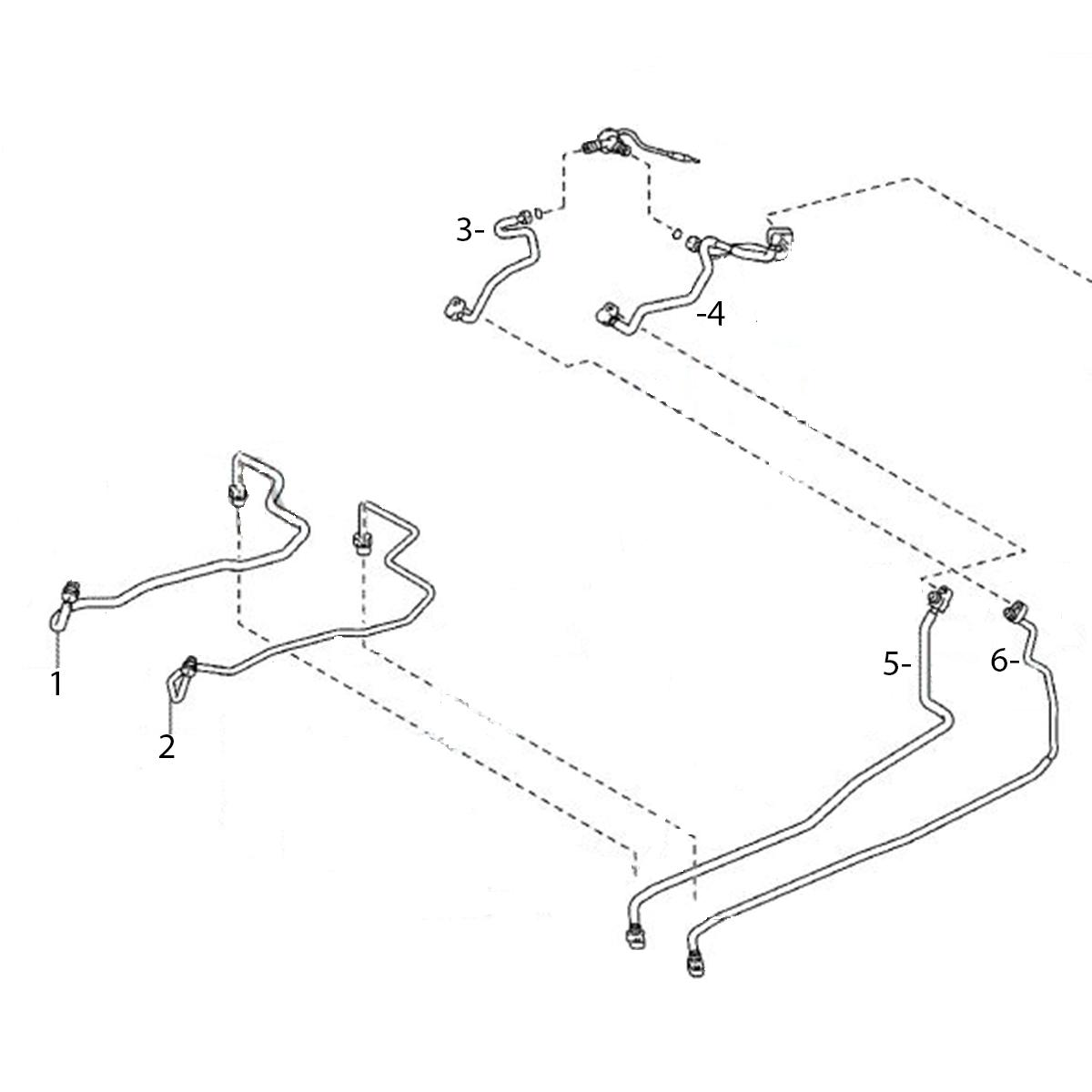 3-
-4
1
2
5-
6-