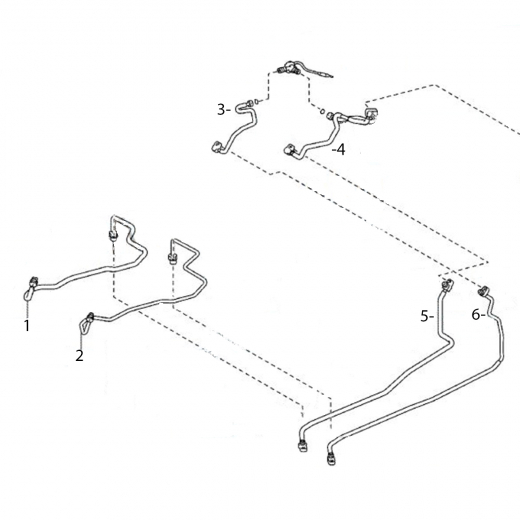 3-
-4
1
2
5-
6-