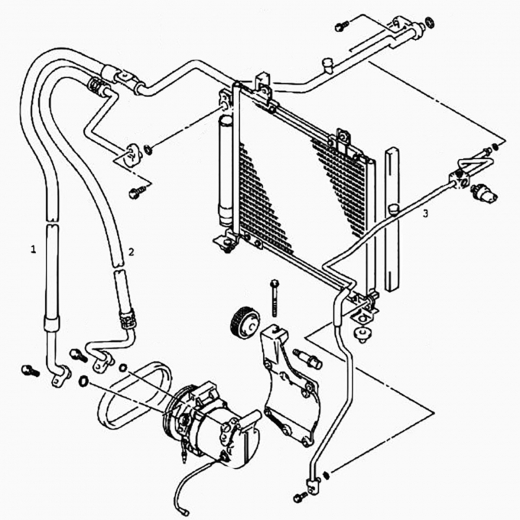 1

2

3