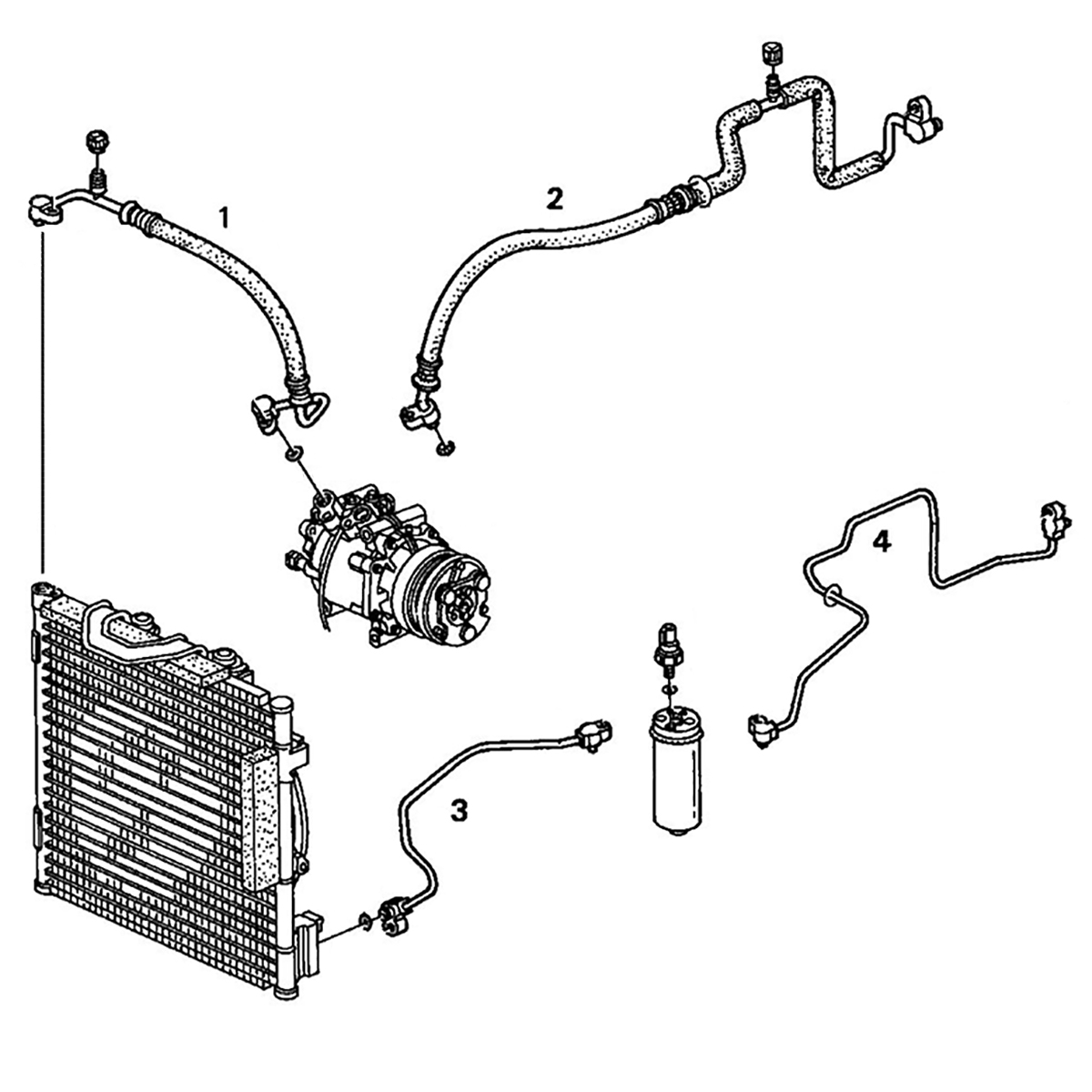 1
2
4
3