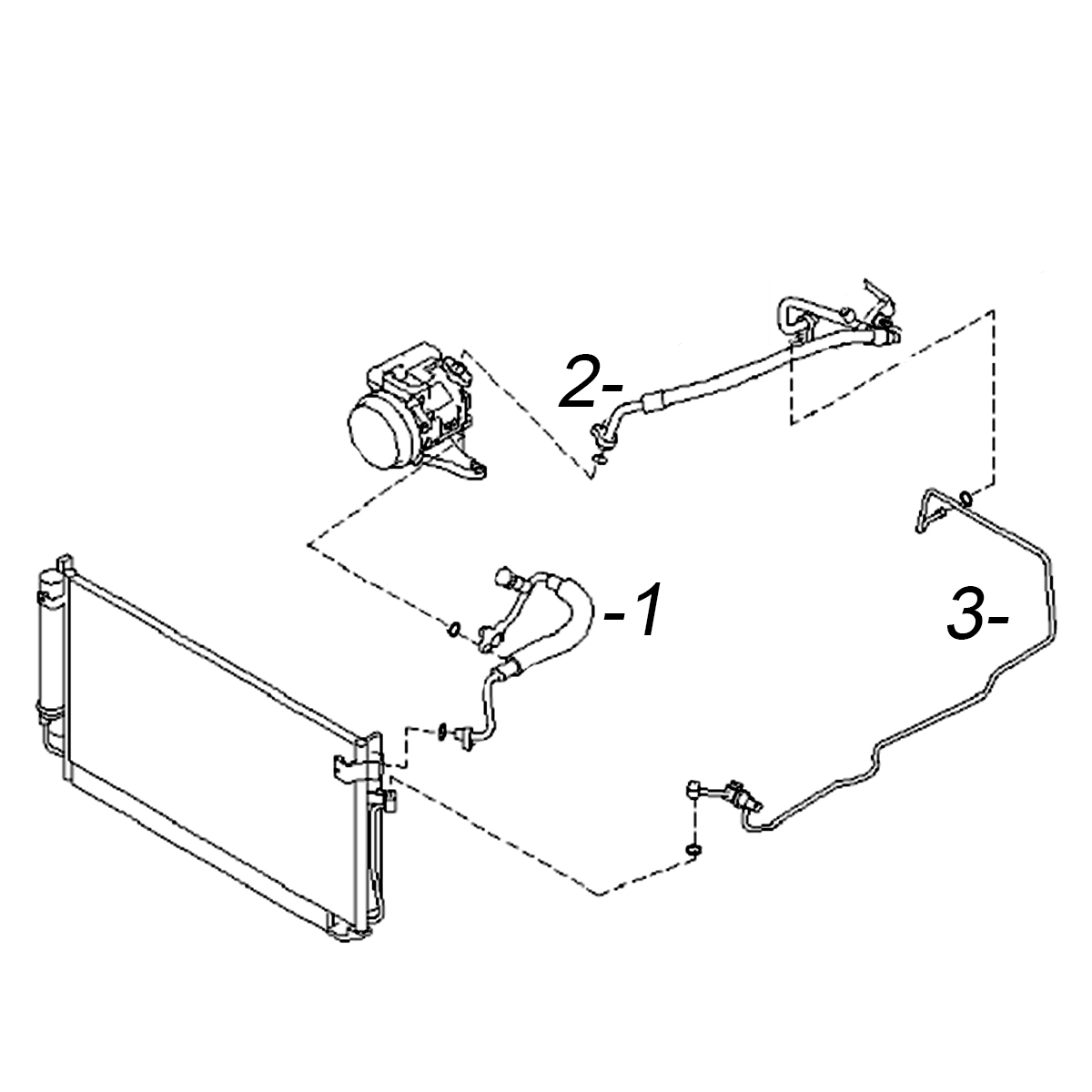 2-

-1

3-