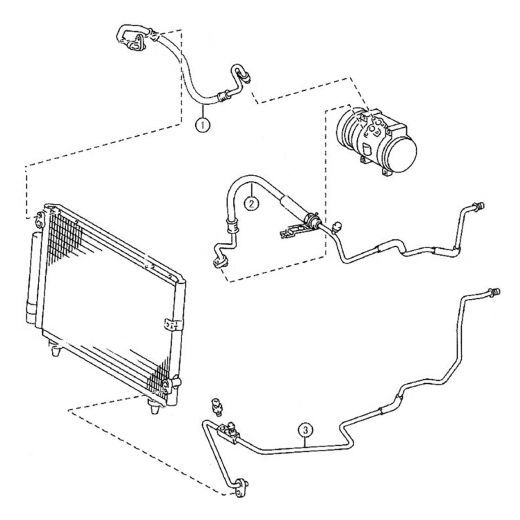 1
2
3