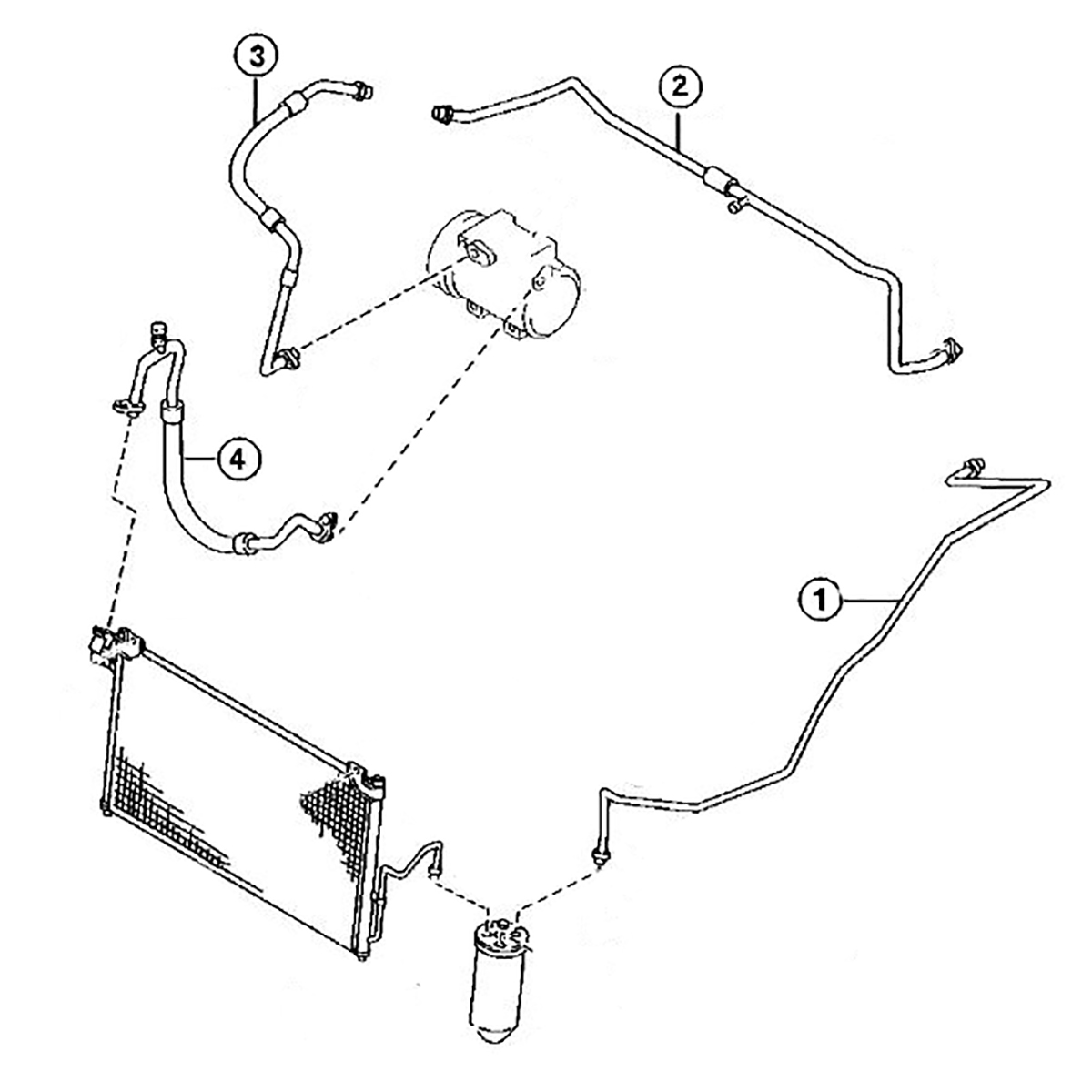 3
2
4
1