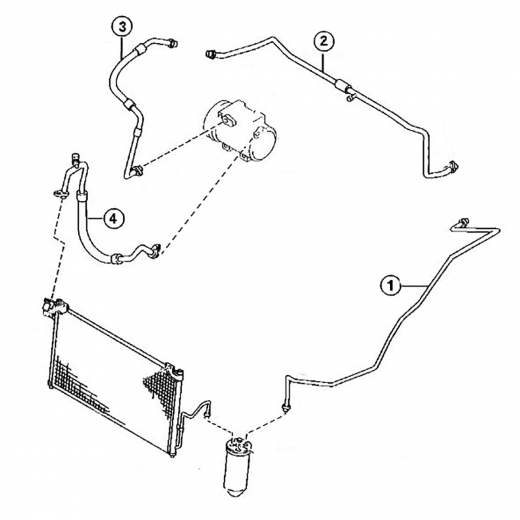 3
2
4
1