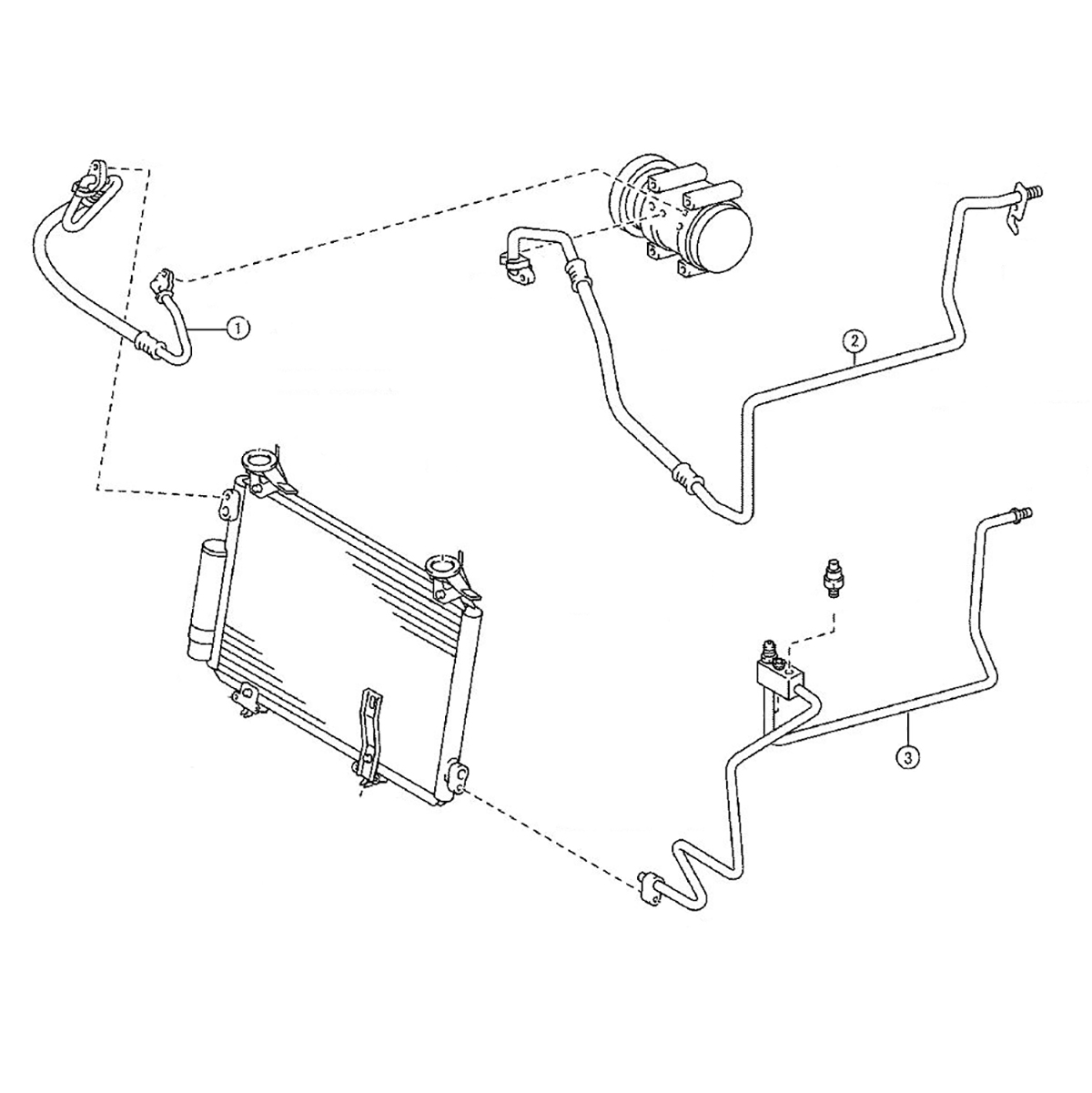 1
2
3