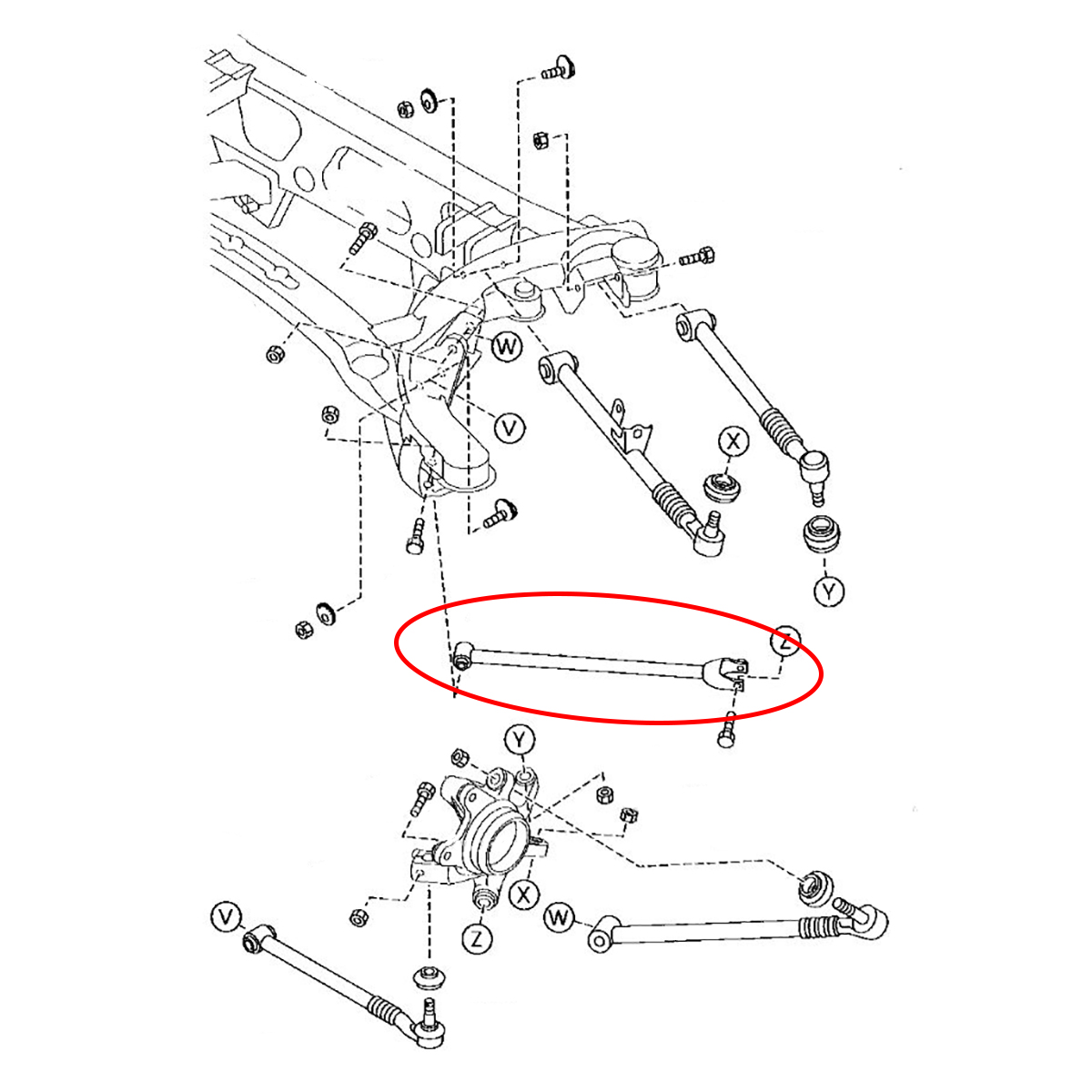 W
V
X
Y
Z
Y
X
Z
W
V